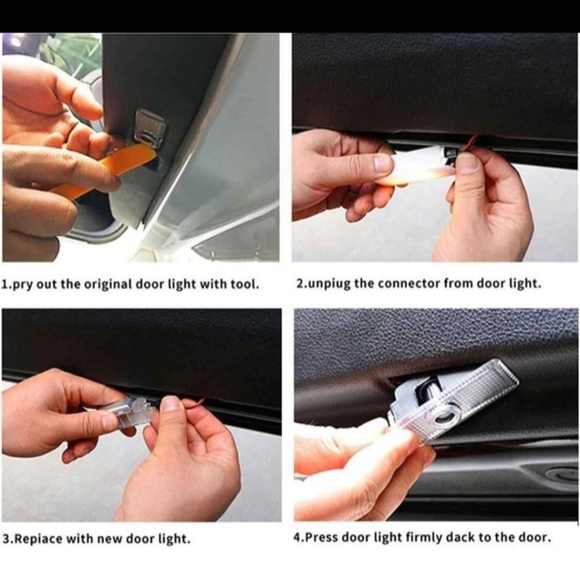 1.pry out the original door light with tool.

2.unpiug the connector from door light.

3.Repiace with new door light.

4.Press door light firmly dack to the door.